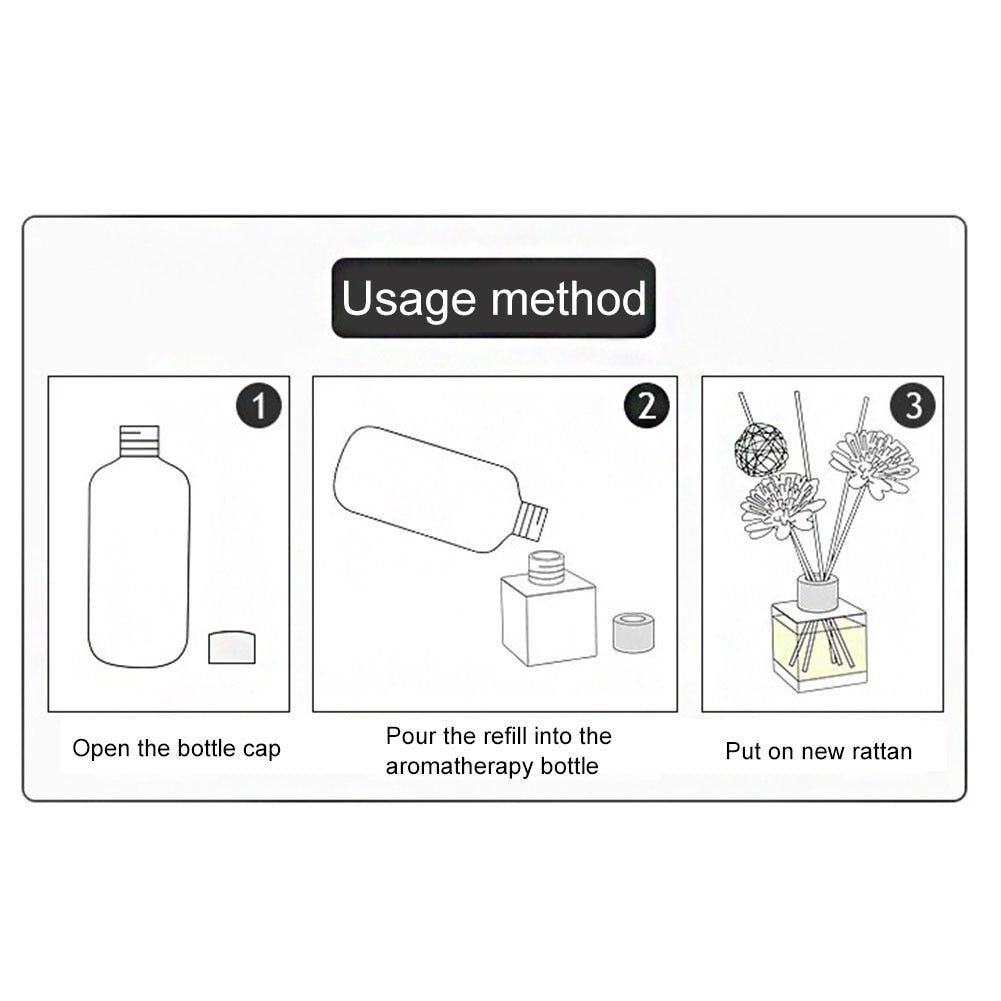 Usage method

1

Open the bottle cap

2

Pour the refill into the aromatherapy bottle

3

Put on new rattan