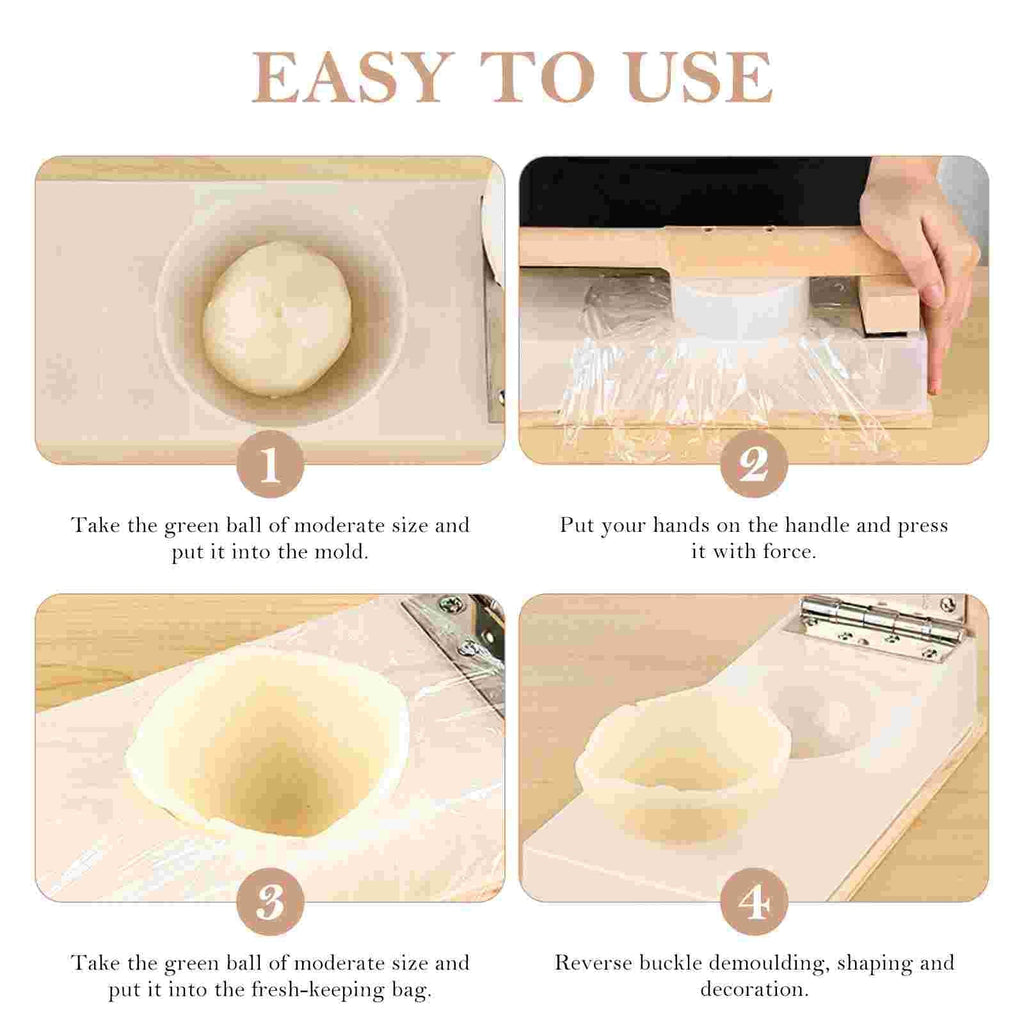 EASY TO USE

1

Take the green ball of moderate size and put it into the mold.

2

Put your hands on the handle and press it with force.

3

Take the green ball of moderate size and put it into the fresh-keeping bag.

4

Reverse buckle demoulding, shaping and decoration.